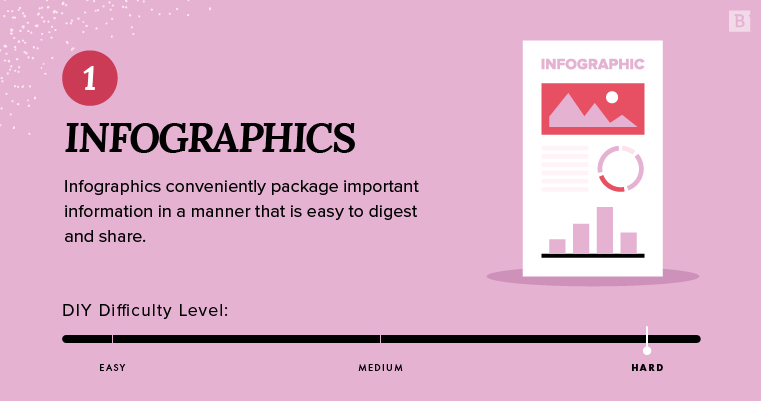 B

1

INFOGRAPHICS

Infographics conveniently package important information in a manner that is easy to digest and share.

INFOGRAPHIC

DIY Difficulty Level:

EASY

MEDIUM

HARD