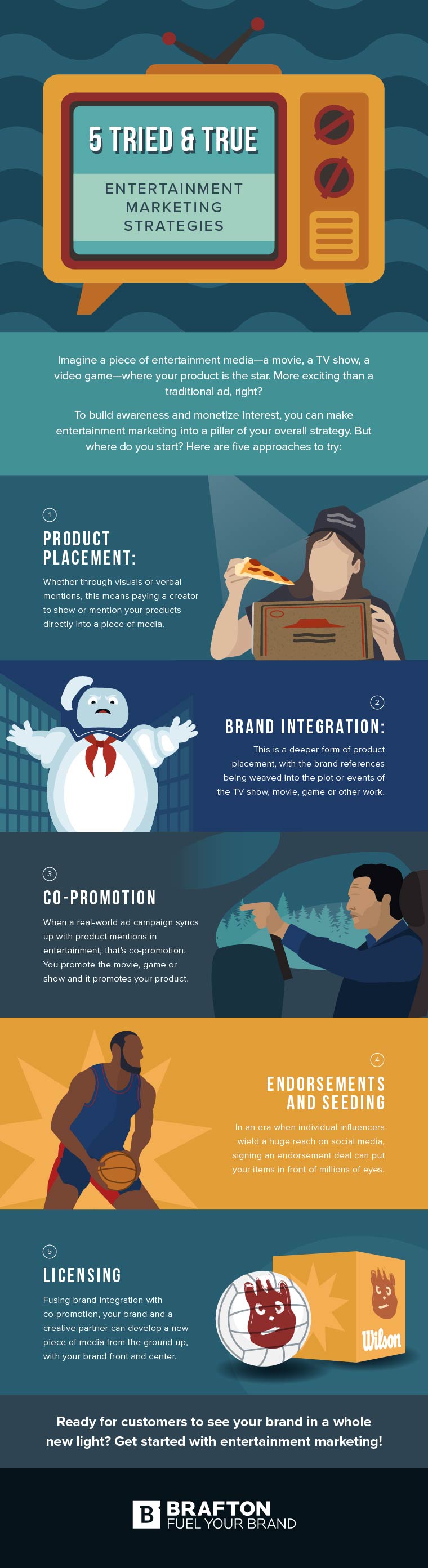 5 TRIED & TRUE

ENTERTAINMENT MARKETING STRATEGIES

Imagine a piece of entertainment media—a movie, a TV show, a video game—where your product is the star. More exciting than a traditional ad, right?

To build awareness and monetize interest, you can make entertainment marketing into a pillar of your overall strategy. But where do you start? Here are five approaches to try:

1

PRODUCT PLACEMENT:

Whether through visuals or verbal mentions, this means paying a creator to show or mention your products directly into a piece of media.

2

BRAND INTEGRATION:

This is a deeper form of product placement, with the brand references being weaved into the plot or events of the TV show, movie, game or other work.

3

CO-PROMOTION

When a real-world ad campaign syncs up with product mentions in entertainment, that's co-promotion. You promote the movie, game or show and it promotes your product.

4

ENDORSEMENTS AND SEEDING

In an era when individual influencers wield a huge reach on social media, signing an endorsement deal can put your items in front of millions of eyes.

5

LICENSING

Fusing brand integration with co-promotion, your brand and a creative partner can develop a new piece of media from the ground up, with your brand front and center.

Wilson

Ready for customers to see your brand in a whole new light? Get started with entertainment marketing!

B BRAFTON FUEL YOUR BRAND