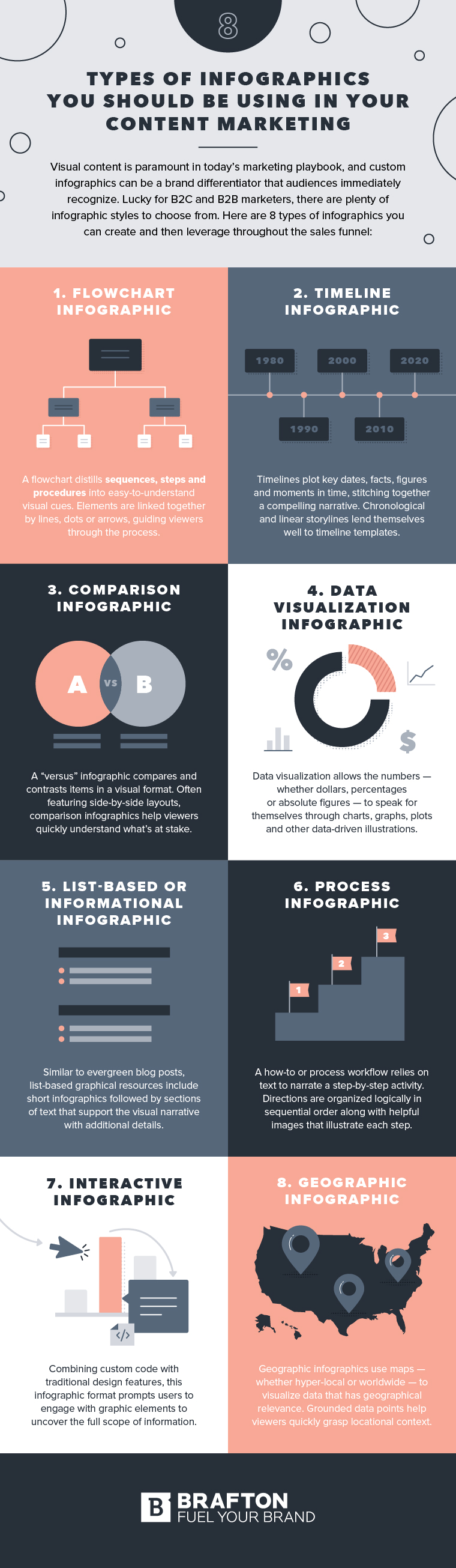 8

TYPES OF INFOGRAPHICS YOU SHOULD BE USING IN YOUR CONTENT MARKETING

Visual content is paramount in today's marketing playbook, and custom infographics can be a brand differentiator that audiences immediately recognize. Lucky for B2C and B2B marketers, there are plenty of infographic styles to choose from. Here are 8 types of infographics you can create and then leverage throughout the sales funnel:

1. FLOWCHART INFOGRAPHIC

A flowchart distills sequences, steps and procedures into easy-to-understand visual cues. Elements are linked together by lines, dots or arrows, guiding viewers through the process.

2. TIMELINE INFOGRAPHIC

1980 2000 2020

1990 2010

Timelines plot key dates, facts, figures and moments in time, stitching together a compelling narrative. Chronological and linear storylines lend themselves well to timeline templates.

3. COMPARISON INFOGRAPHIC

A VS B

A "versus" infographic compares and contrasts items in a visual format. Often featuring side-by-side layouts, comparison infographics help viewers quickly understand what's at stake.

4. DATA VISUALIZATION INFOGRAPHIC

%

$

Data visualization allows the numbers — whether dollars, percentages or absolute figures — to speak for themselves through charts, graphs, plots and other data-driven illustrations.

5. LIST-BASED OR INFORMATIONAL INFOGRAPHIC

Similar to evergreen blog posts, list-based graphical resources include short infographics followed by sections of text that support the visual narrative with additional details.

6. PROCESS INFOGRAPHIC

1 2 3

A how-to or process workflow relies on text to narrate a step-by-step activity. Directions are organized logically in sequential order along with helpful images that illustrate each step.

7. INTERACTIVE INFOGRAPHIC

</>

Combining custom code with traditional design features, this infographic format prompts users to engage with graphic elements to uncover the full scope of information.

8. GEOGRAPHIC INFOGRAPHIC

Geographic infographics use maps — whether hyper-local or worldwide — to visualize data that has geographical relevance. Grounded data points help viewers quickly grasp locational context.

B BRAFTON FUEL YOUR BRAND