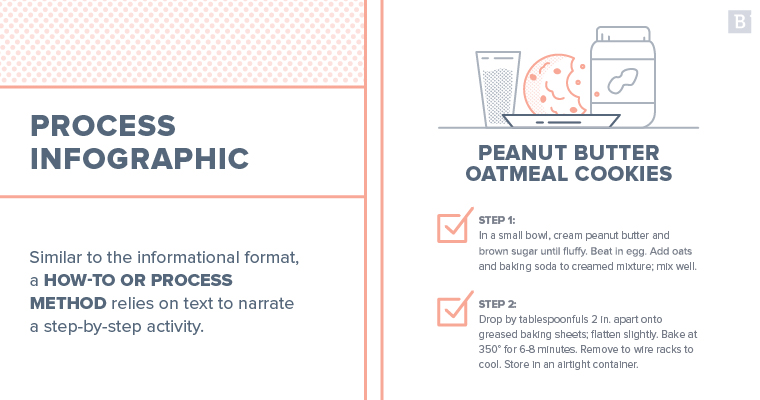 PROCESS INFOGRAPHIC

Similar to the informational format, a HOW-TO OR PROCESS METHOD relies on text to narrate a step-by-step activity.

B

PEANUT BUTTER OATMEAL COOKIES

STEP 1:
In a small bowl, cream peanut butter and brown sugar until fluffy. Beat in egg. Add oats and baking soda to creamed mixture; mix well.

STEP 2:
Drop by tablespoonfuls 2 in. apart onto greased baking sheets; flatten slightly. Bake at 350° for 6-8 minutes. Remove to wire racks to cool. Store in an airtight container.