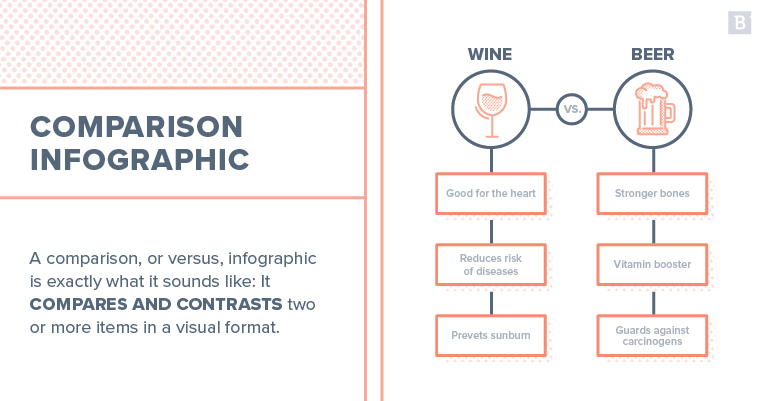 COMPARISON INFOGRAPHIC

A comparison, or versus, infographic is exactly what it sounds like: It COMPARES AND CONTRASTS two or more items in a visual format.

B

WINE

VS.

BEER

Good for the heart

Reduces risk of diseases

Prevets sunburn

Stronger bones

Vitamin booster

Guards against carcinogens