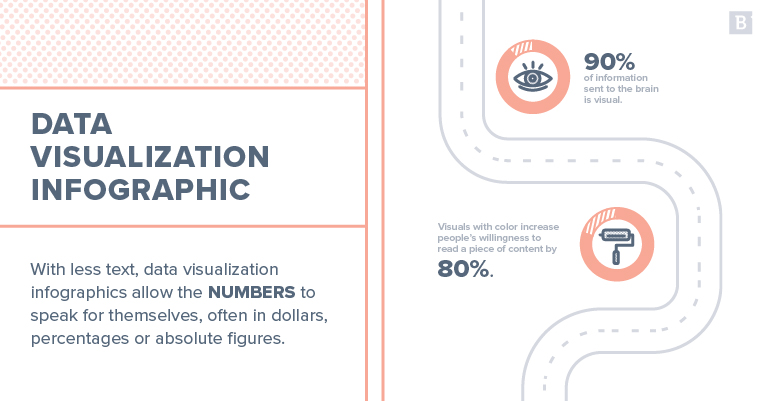 DATA VISUALIZATION INFOGRAPHIC

With less text, data visualization infographics allow the NUMBERS to speak for themselves, often in dollars, percentages or absolute figures.

B

90%
of information sent to the brain is visual.

Visuals with color increase people's willingness to read a piece of content by
80%.