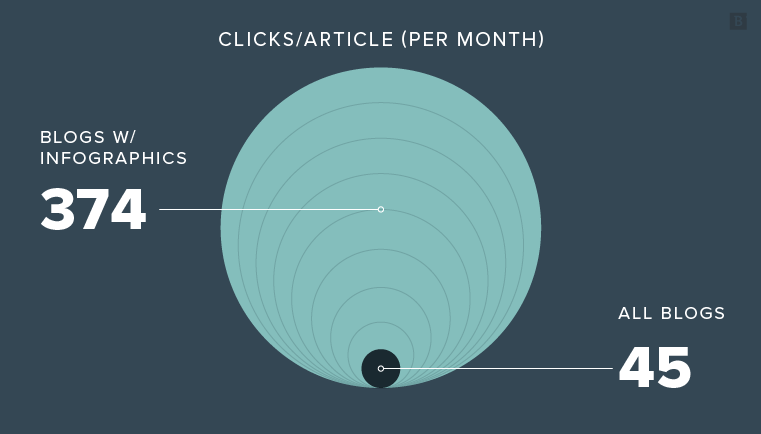 B

CLICKS/ARTICLE (PER MONTH)

BLOGS W/ INFOGRAPHICS

374

ALL BLOGS

45