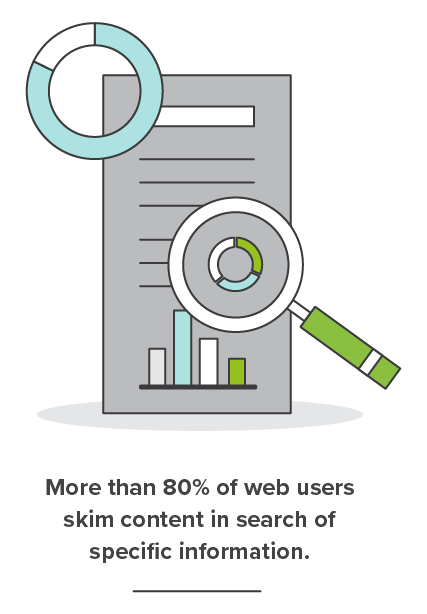 More than 80% of web users skim content in search of specific information.