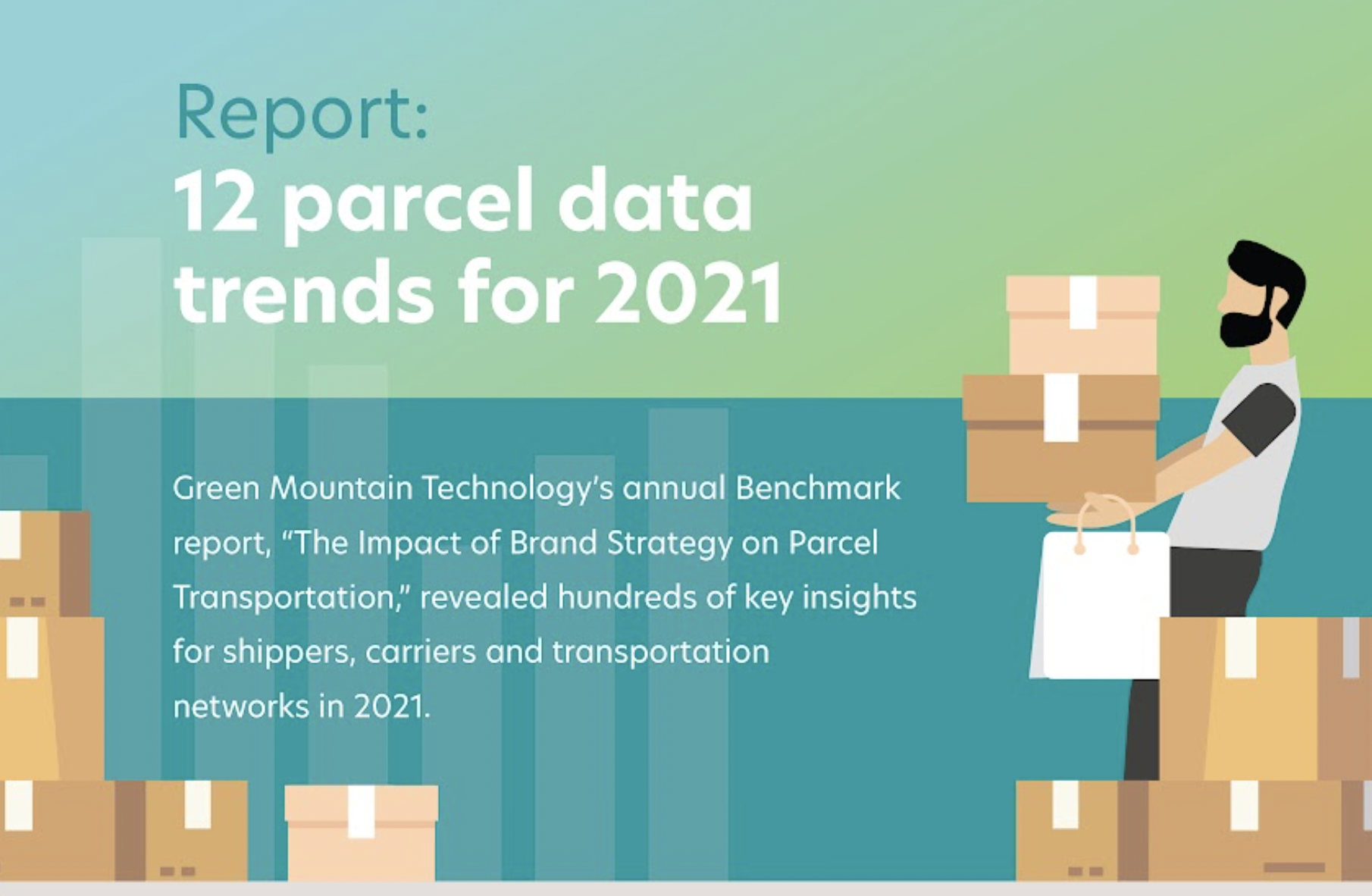 Report:
12 parcel data trends for 2021

Green Mountain Technology's annual Benchmark report, "The Impact of Brand Strategy on Parcel Transportation," revealed hundreds of key insights for shippers, carriers and transportation networks in 2021.